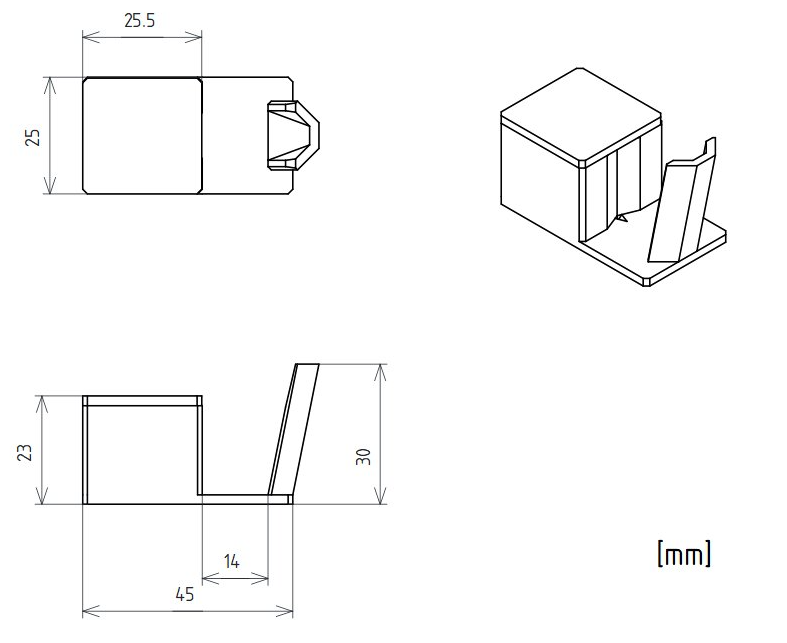 25.5

25

23

30

14

45

[mm]